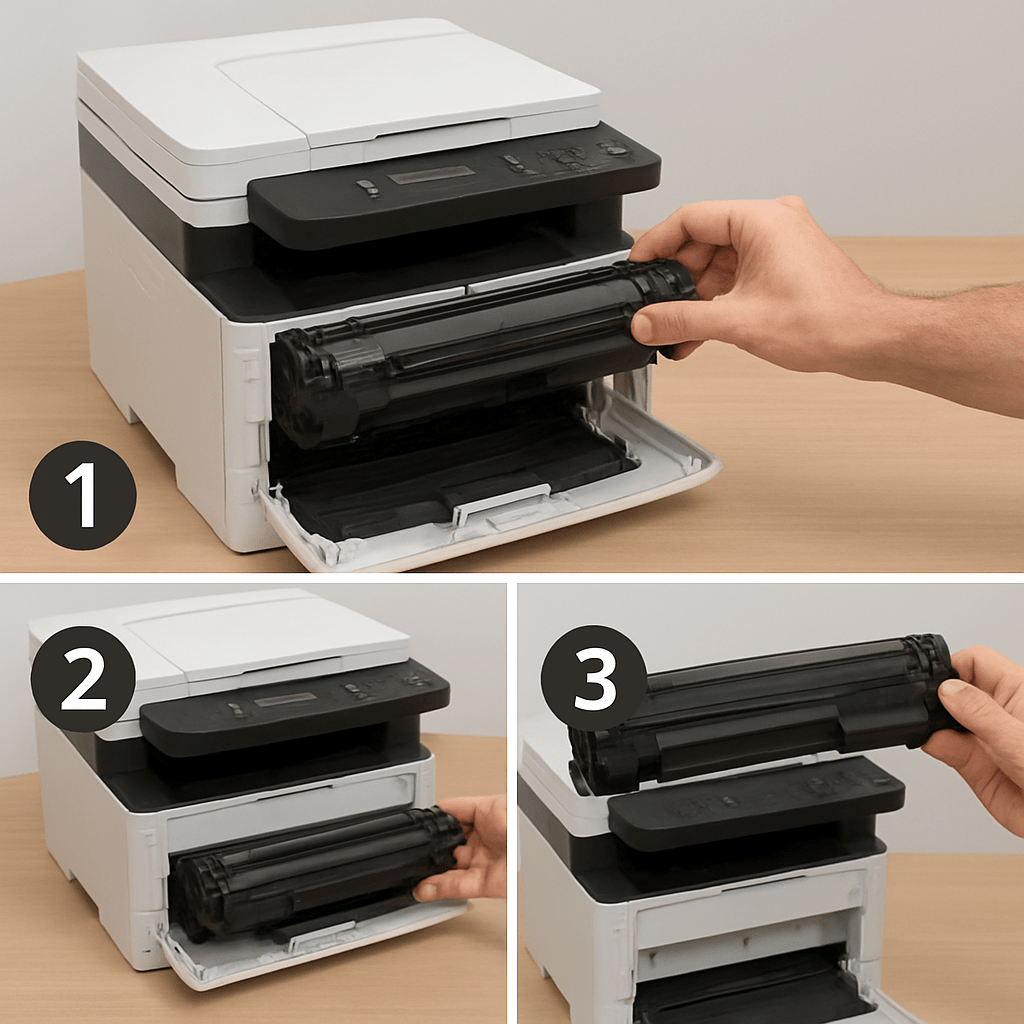 1

2

3