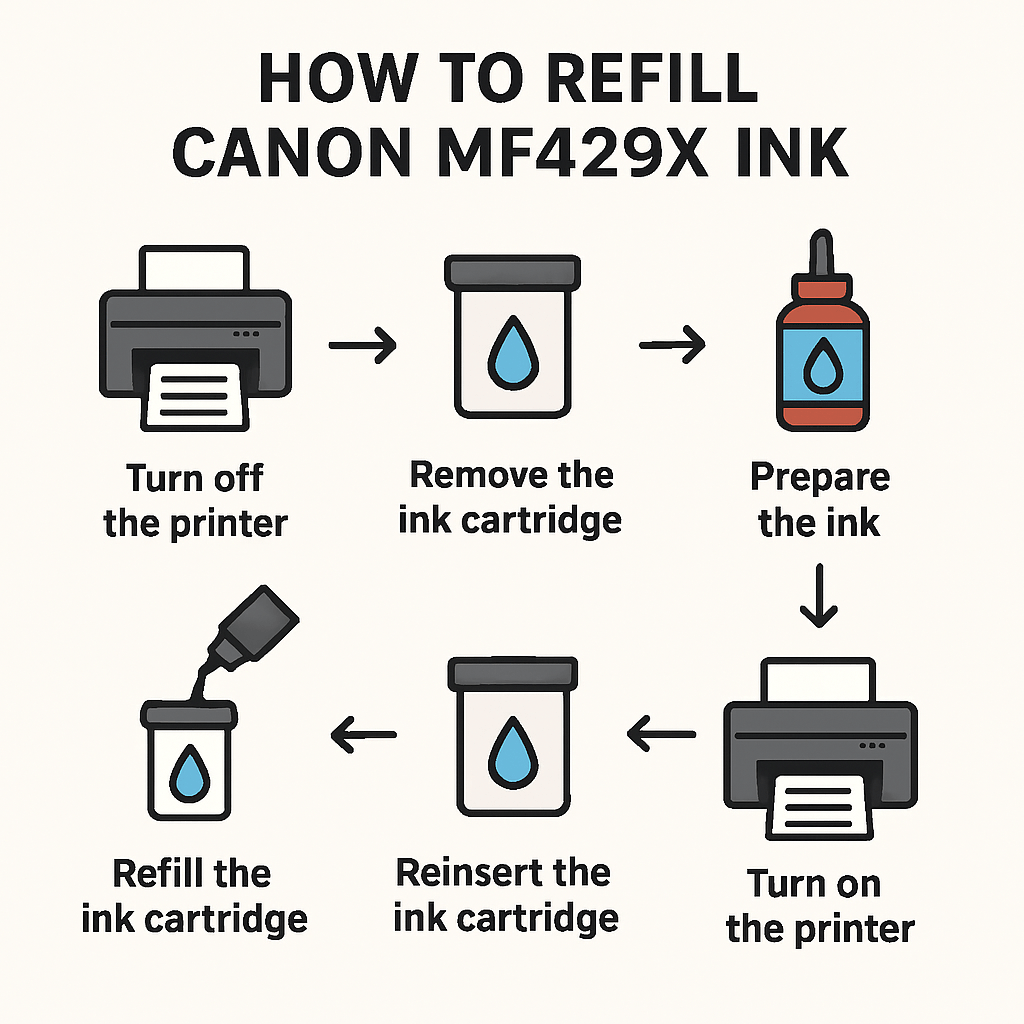 HOW TO REFILL CANON MF429X INK

Turn off the printer

Remove the ink cartridge

Prepare the ink

Turn on the printer

Reinsert the ink cartridge

Refill the ink cartridge