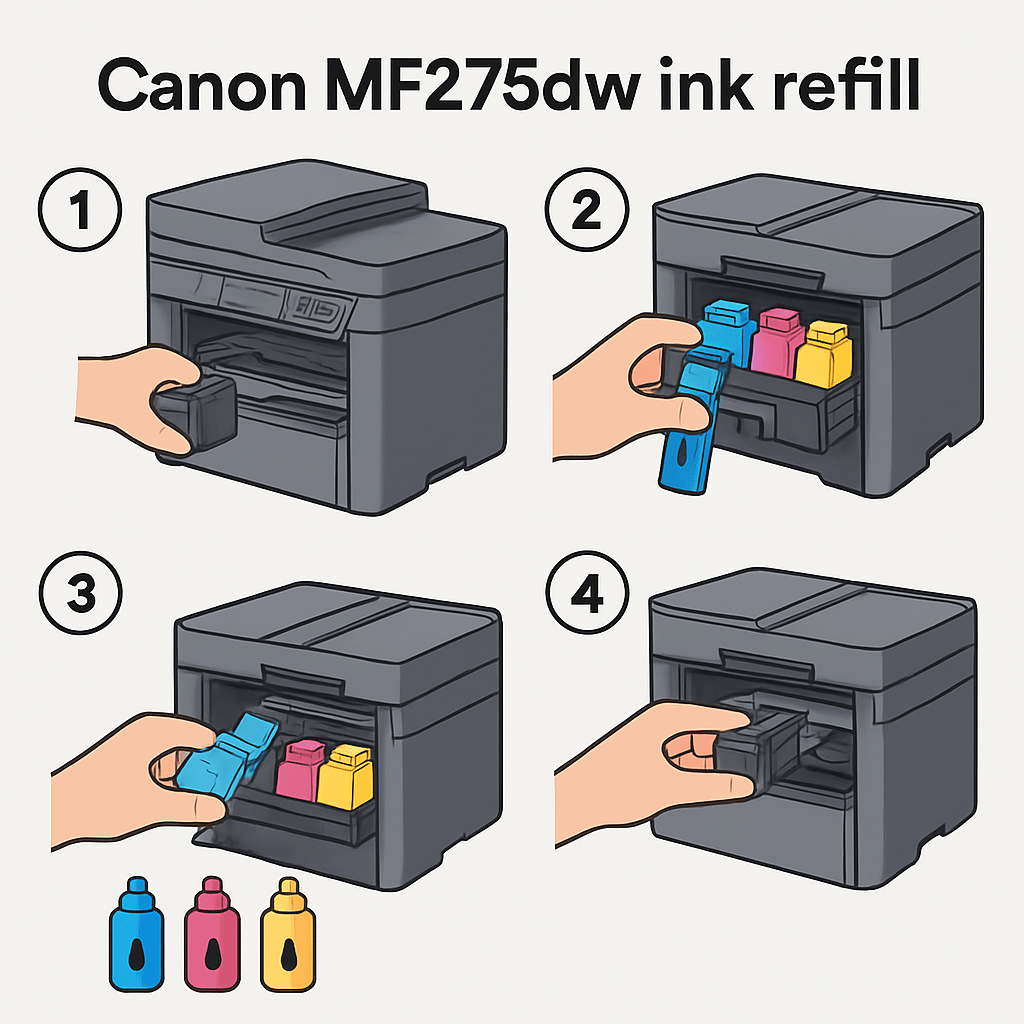 Canon MF275dw ink refill

1

2

3

4